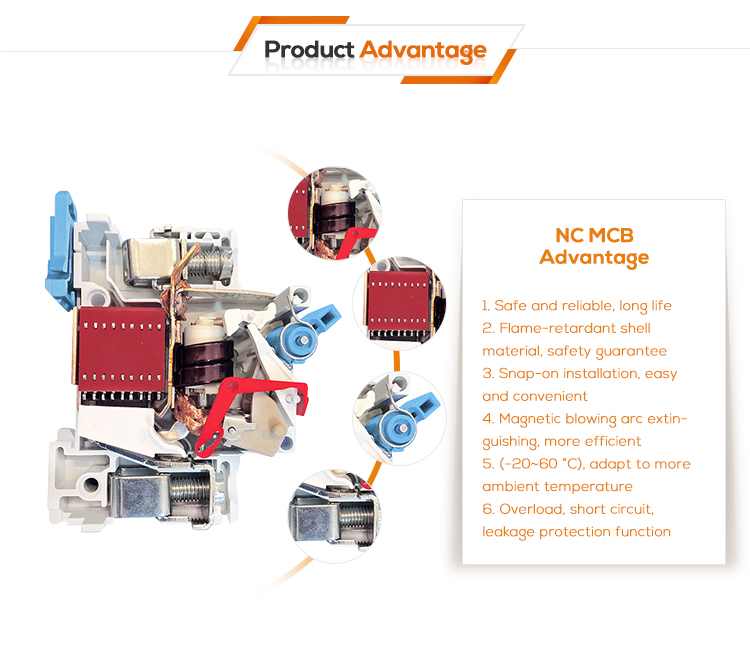 Product Advantage

NC MCB
Advantage

1. Safe and reliable, long life
2. Flame-retardant shell material, safety guarantee
3. Snap-on installation, easy and convenient
4. Magnetic blowing arc extinguishing, more efficient
5. (-20~60 °C), adapt to more ambient temperature
6. Overload, short circuit, leakage protection function